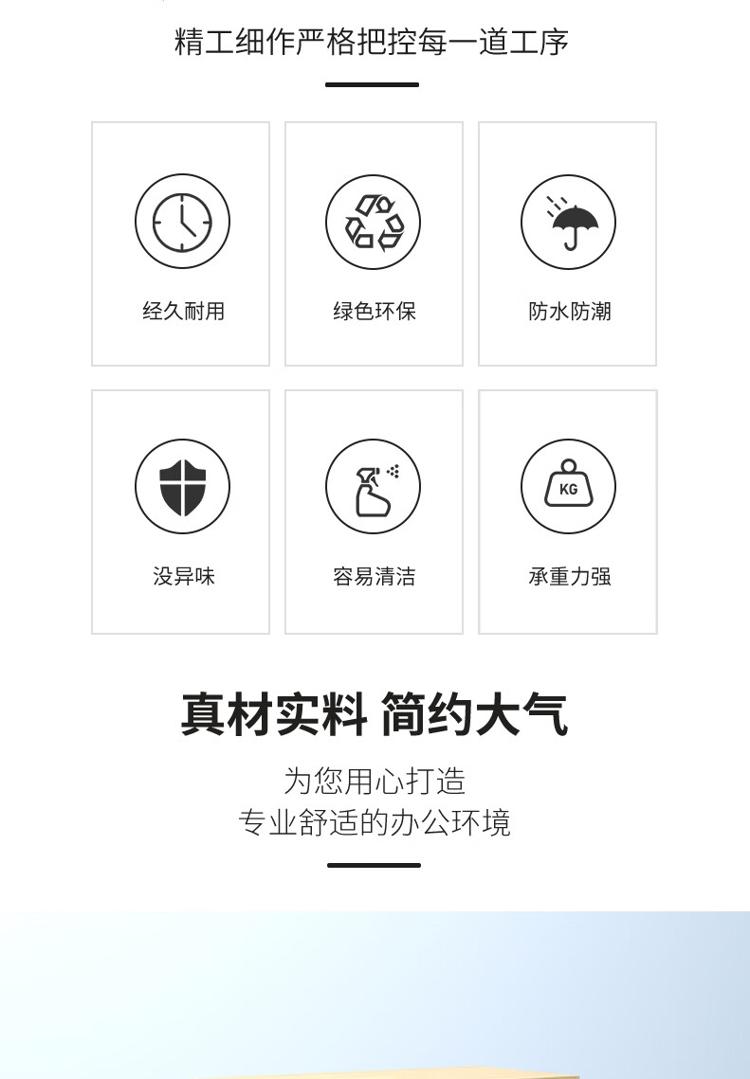 精工细作严格把控每一道工序

经久耐用

绿色环保

防水防潮

没异味

容易清洁

KG

承重力强

真材实料 简约大气

为您用心打造
专业舒适的办公环境