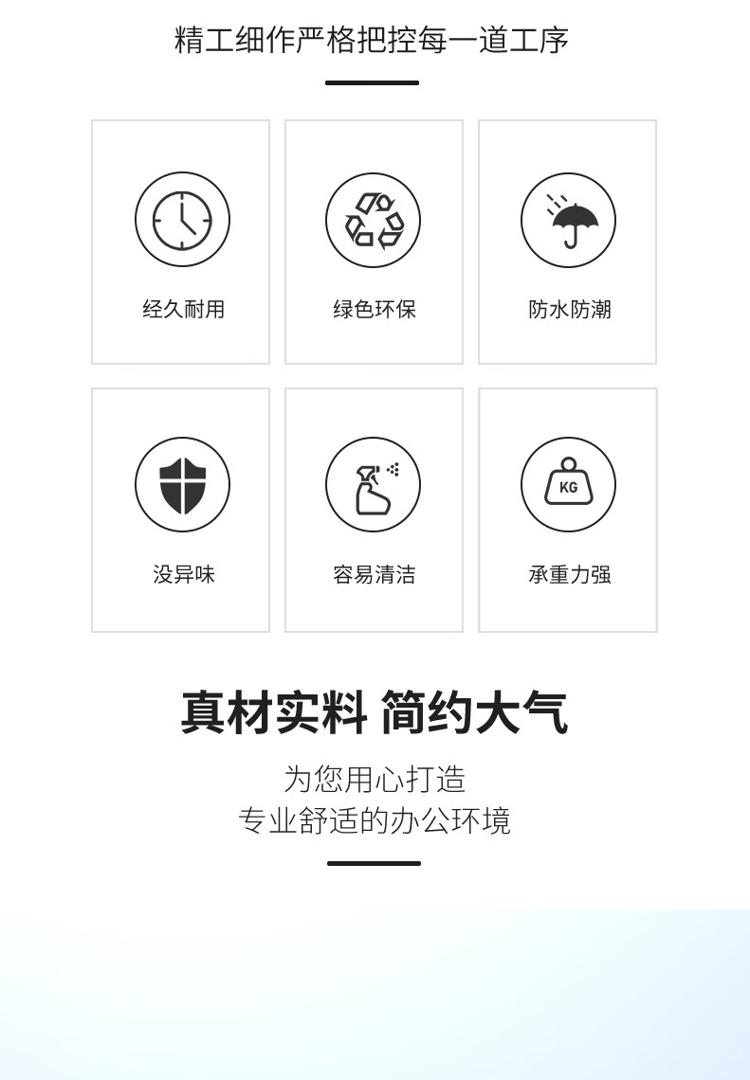 精工细作严格把控每一道工序

经久耐用

绿色环保

防水防潮

没异味

容易清洁

KG

承重力强

真材实料 简约大气

为您用心打造
专业舒适的办公环境