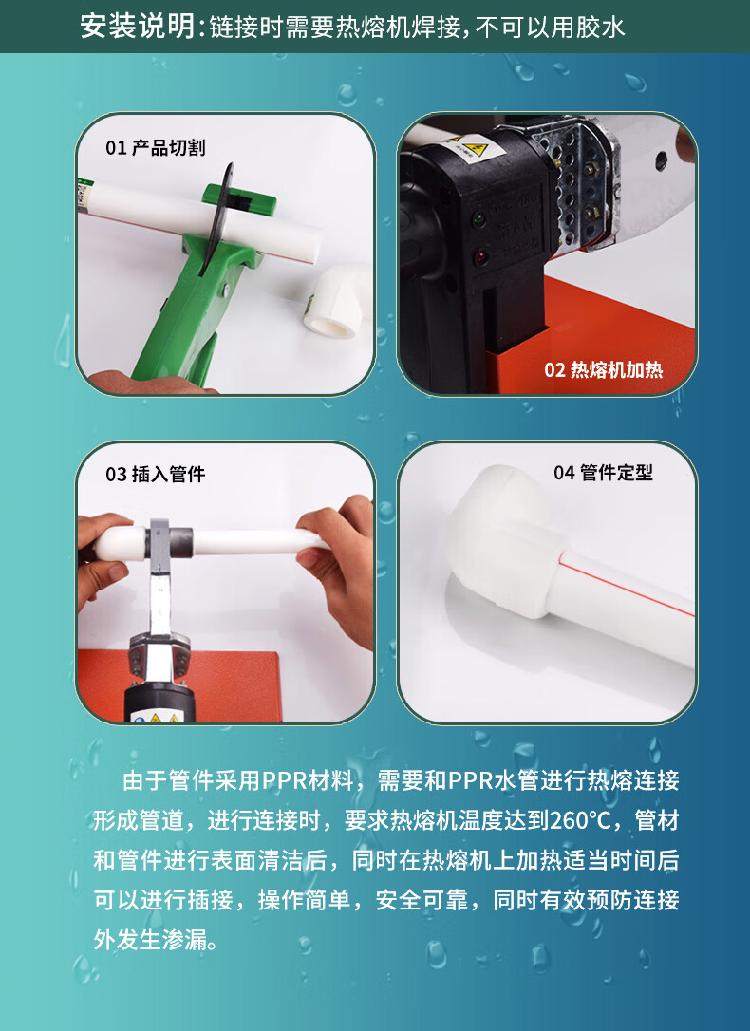 安装说明:链接时需要热熔机焊接,不可以用胶水

01 产品切割

02 热熔机加热

03 插入管件

04 管件定型

由于管件采用PPR材料，需要和PPR水管进行热熔连接形成管道，进行连接时，要求热熔机温度达到260°C，管材和管件进行表面清洁后，同时在热熔机上加热适当时间后可以进行插接，操作简单，安全可靠，同时有效预防连接外发生渗漏。