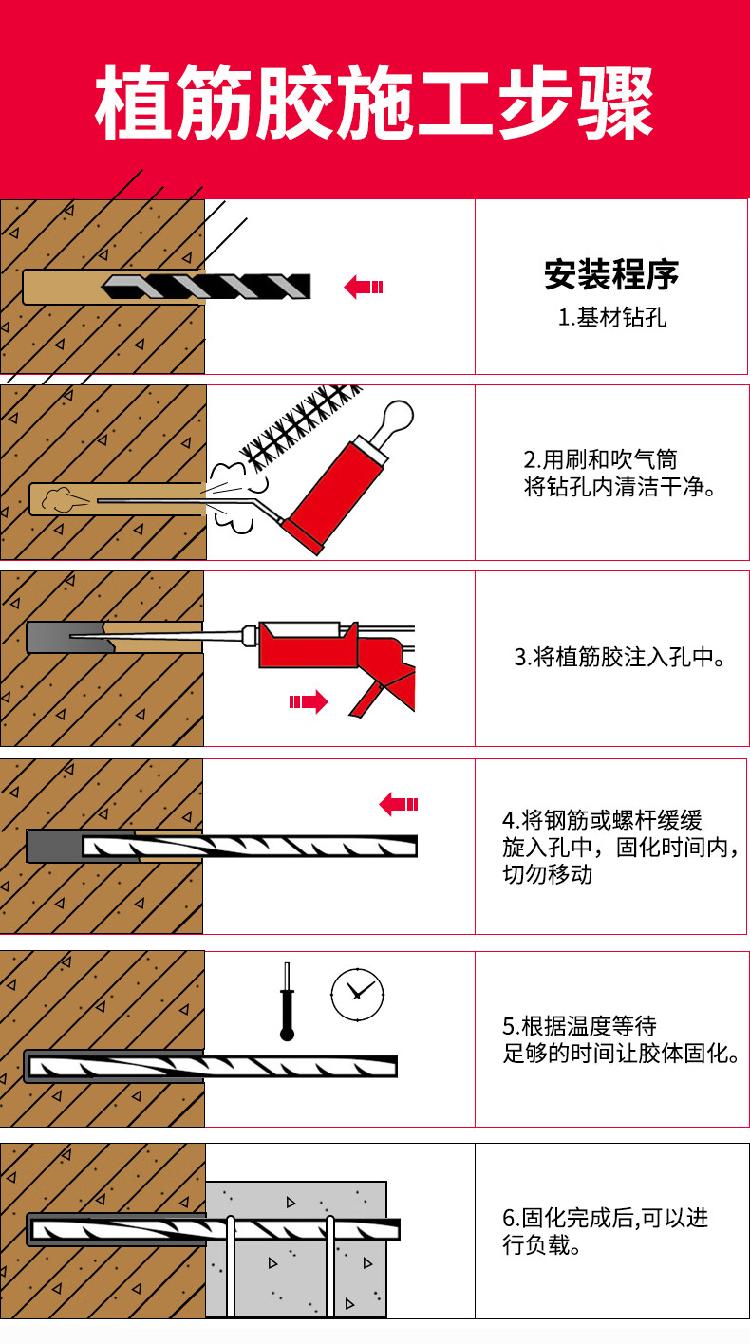 植筋胶施工步骤

安装程序
1.基材钻孔

2.用刷和吹气筒将钻孔内清洁干净。

3.将植筋胶注入孔中。

4.将钢筋或螺杆缓缓旋入孔中，固化时间内，切勿移动

5.根据温度等待足够的时间让胶体固化。

6.固化完成后,可以进行负载。