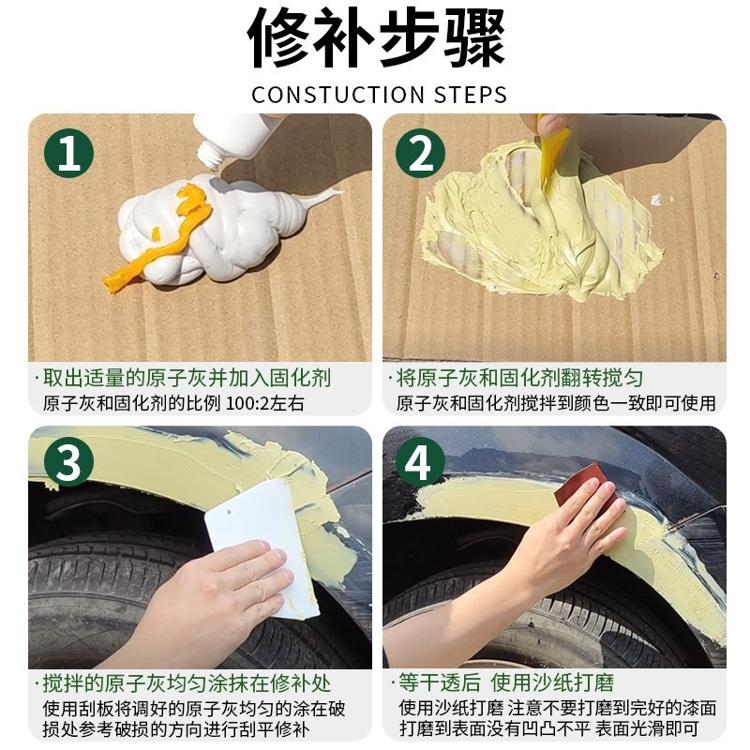 修补步骤
CONSTUCTION STEPS

1
·取出适量的原子灰并加入固化剂
原子灰和固化剂的比例 100:2左右

2
·将原子灰和固化剂翻转搅匀
原子灰和固化剂搅拌到颜色一致即可使用

3
·搅拌的原子灰均匀涂抹在修补处
使用刮板将调好的原子灰均匀的涂在破损处参考破损的方向进行刮平修补

4
·等干透后 使用沙纸打磨
使用沙纸打磨 注意不要打磨到完好的漆面
打磨到表面没有凹凸不平 表面光滑即可