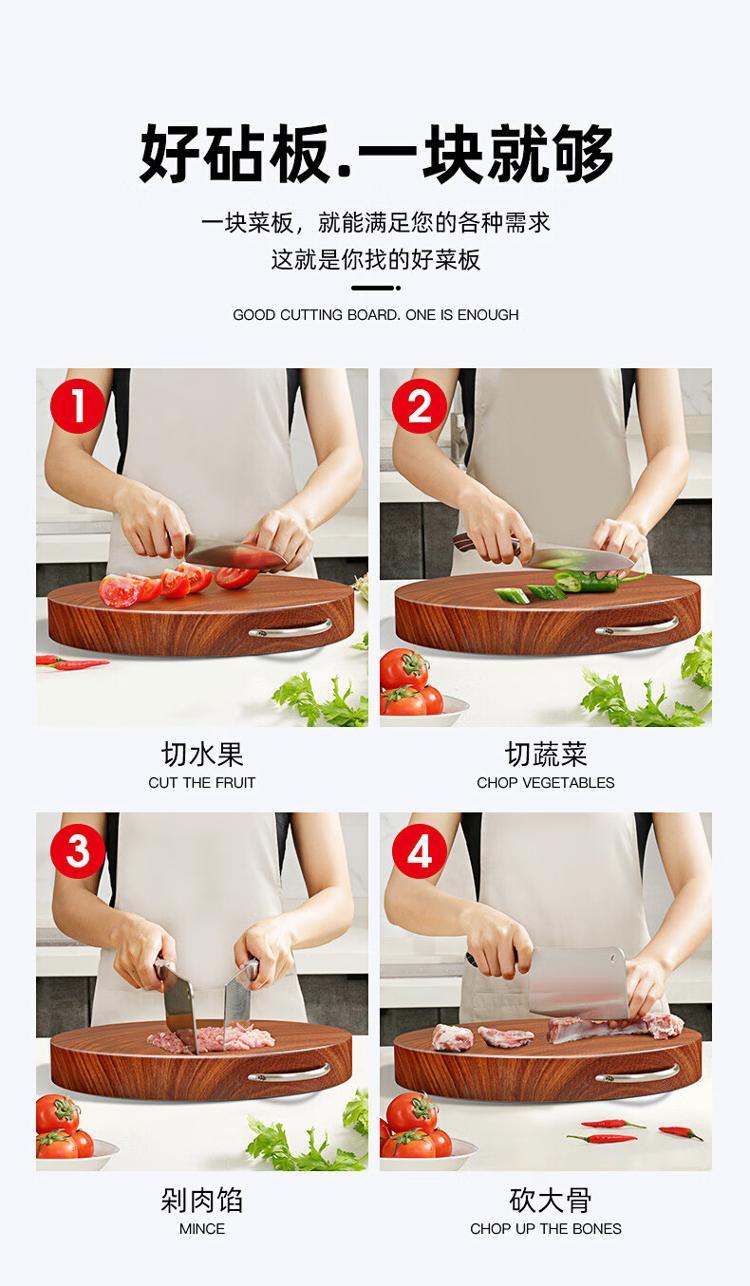 好砧板.一块就够

一块菜板，就能满足您的各种需求
这就是你找的好菜板

GOOD CUTTING BOARD. ONE IS ENOUGH

1

切水果
CUT THE FRUIT

2

切蔬菜
CHOP VEGETABLES

3

剁肉馅
MINCE

4

砍大骨
CHOP UP THE BONES