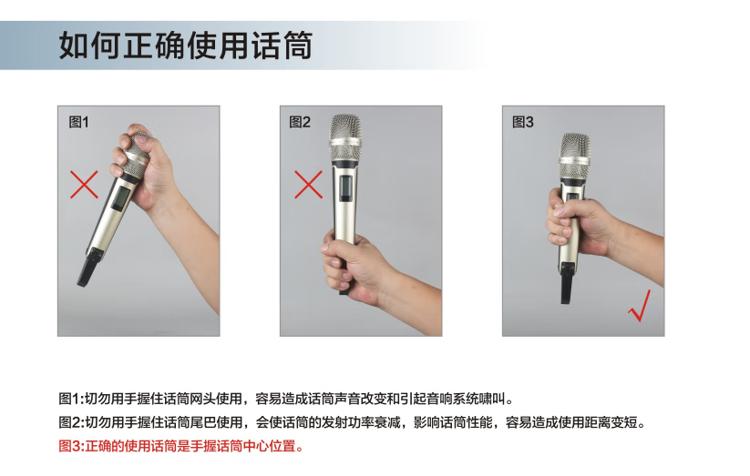 如何正确使用话筒

图1

图2

图3

图1:切勿用手握住话筒网头使用，容易造成话筒声音改变和引起音响系统啸叫。
图2:切勿用手握住话筒尾巴使用，会使话筒的发射功率衰减，影响话筒性能，容易造成使用距离变短。
图3:正确的使用话筒是手握话筒中心位置。