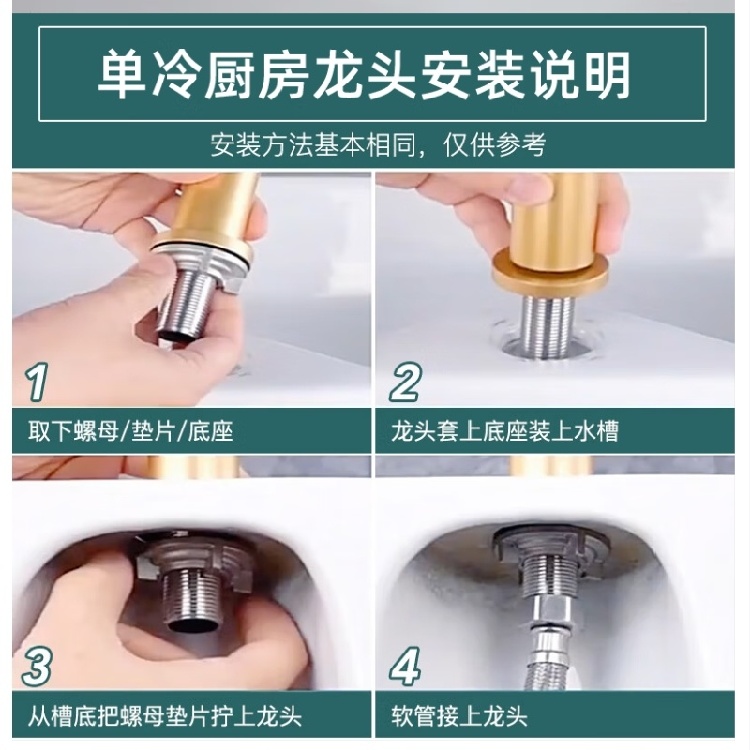 单冷厨房龙头安装说明

安装方法基本相同，仅供参考

1

取下螺母/垫片/底座

2

龙头套上底座装上水槽

3

从槽底把螺母垫片拧上龙头

4

软管接上龙头