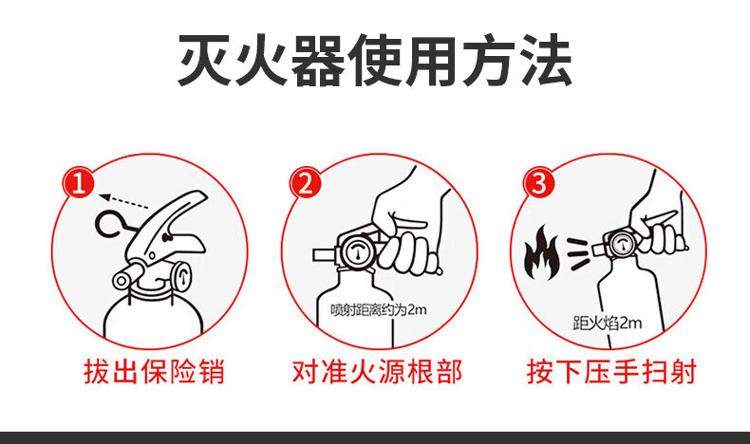 灭火器使用方法

1
拔出保险销

2
喷射距离约为2m
对准火源根部

3
距火焰2m
按下压手扫射