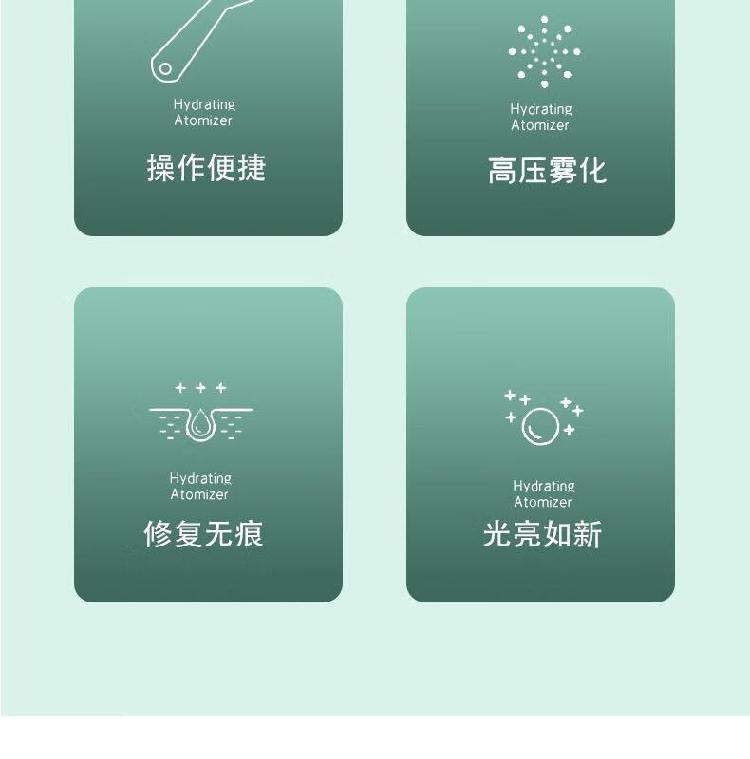 Hydrating
Atomizer
操作便捷

Hydrating
Atomizer
高压雾化

Hydrating
Atomizer
修复无痕

Hydrating
Atomizer
光亮如新