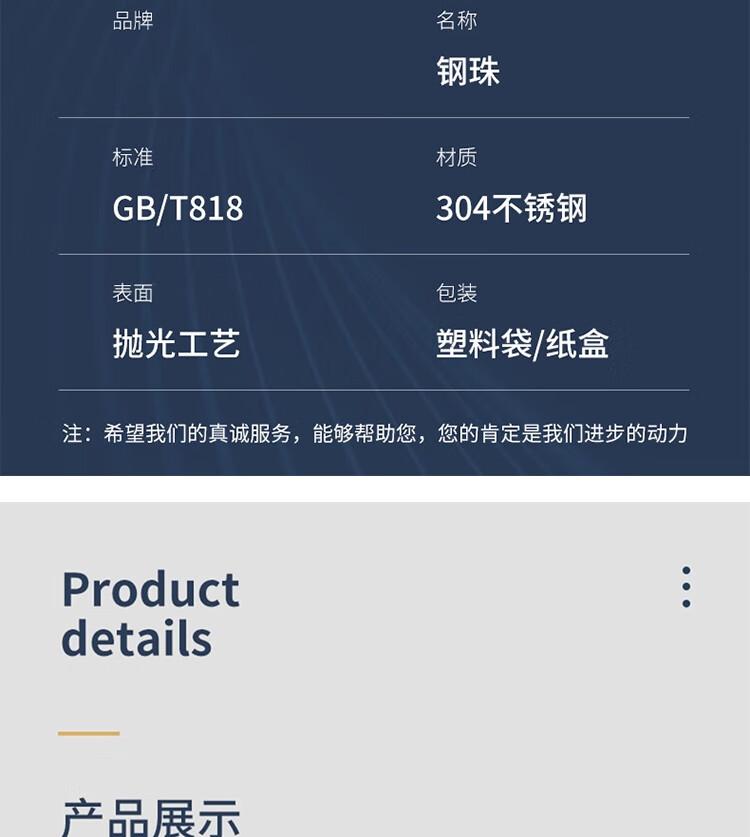 品牌

名称
钢珠

标准
GB/T818

材质
304不锈钢

表面
抛光工艺

包装
塑料袋/纸盒

注：希望我们的真诚服务，能够帮助您，您的肯定是我们进步的动力

Product details

产品展示