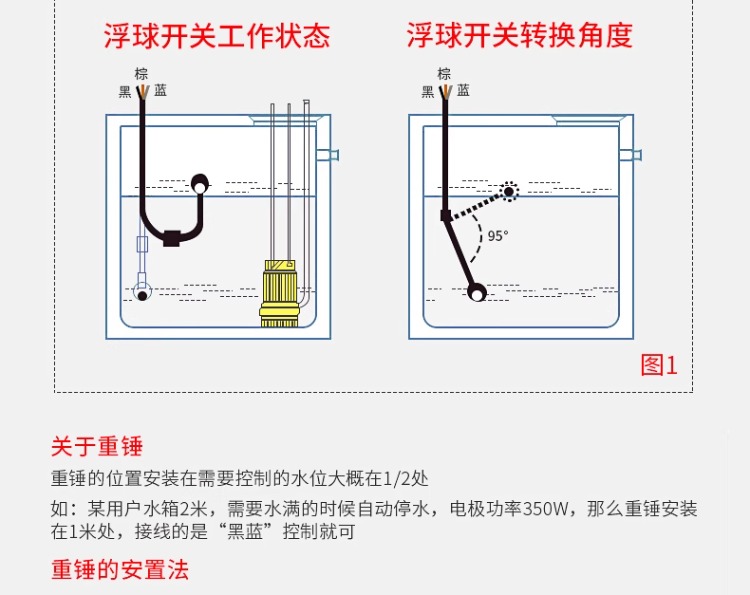 浮球开关工作状态

棕
黑 蓝

浮球开关转换角度

棕
黑 蓝

95°

图1

关于重锤

重锤的位置安装在需要控制的水位大概在1/2处

如：某用户水箱2米，需要水满的时候自动停水，电极功率350W，那么重锤安装在1米处，接线的是“黑蓝”控制就可

重锤的安置法