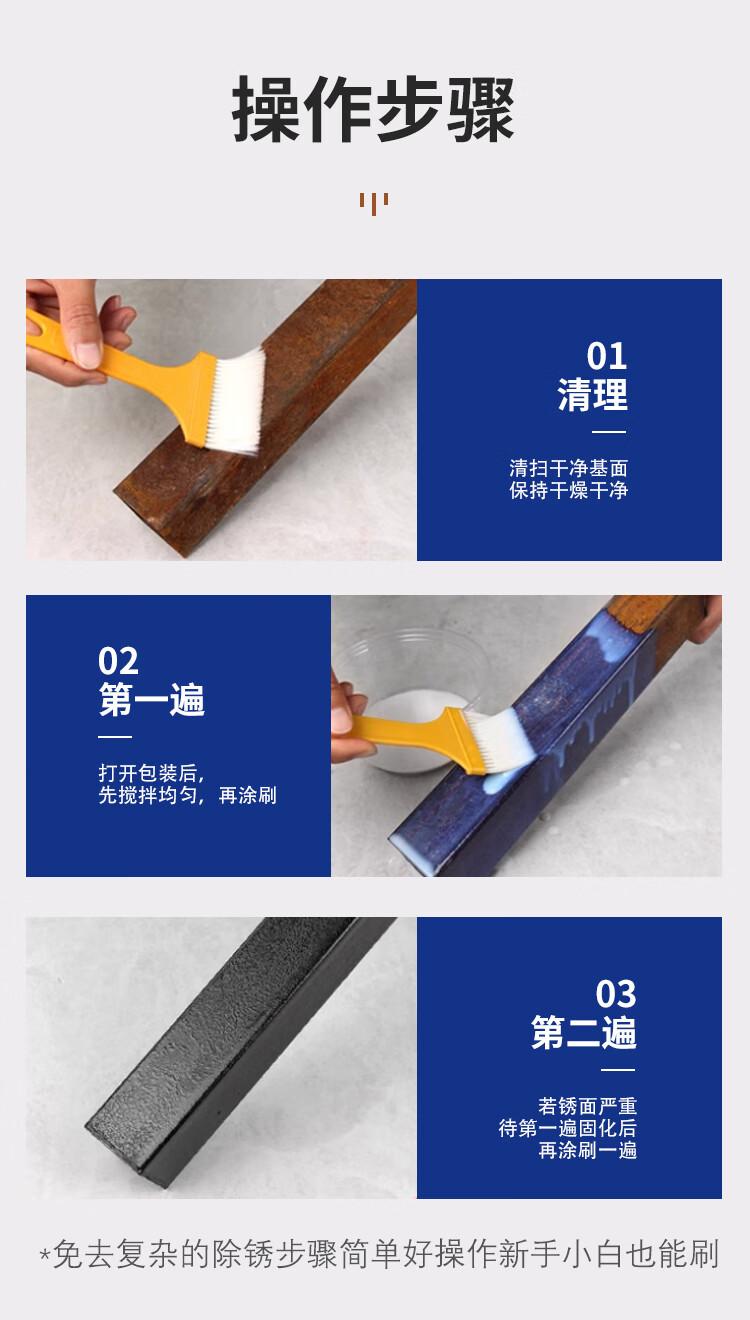 操作步骤

01
清理

清扫干净基面
保持干燥干净

02
第一遍

打开包装后，
先搅拌均匀，再涂刷

03
第二遍

若锈面严重
待第一遍固化后
再涂刷一遍

*免去复杂的除锈步骤简单好操作新手小白也能刷