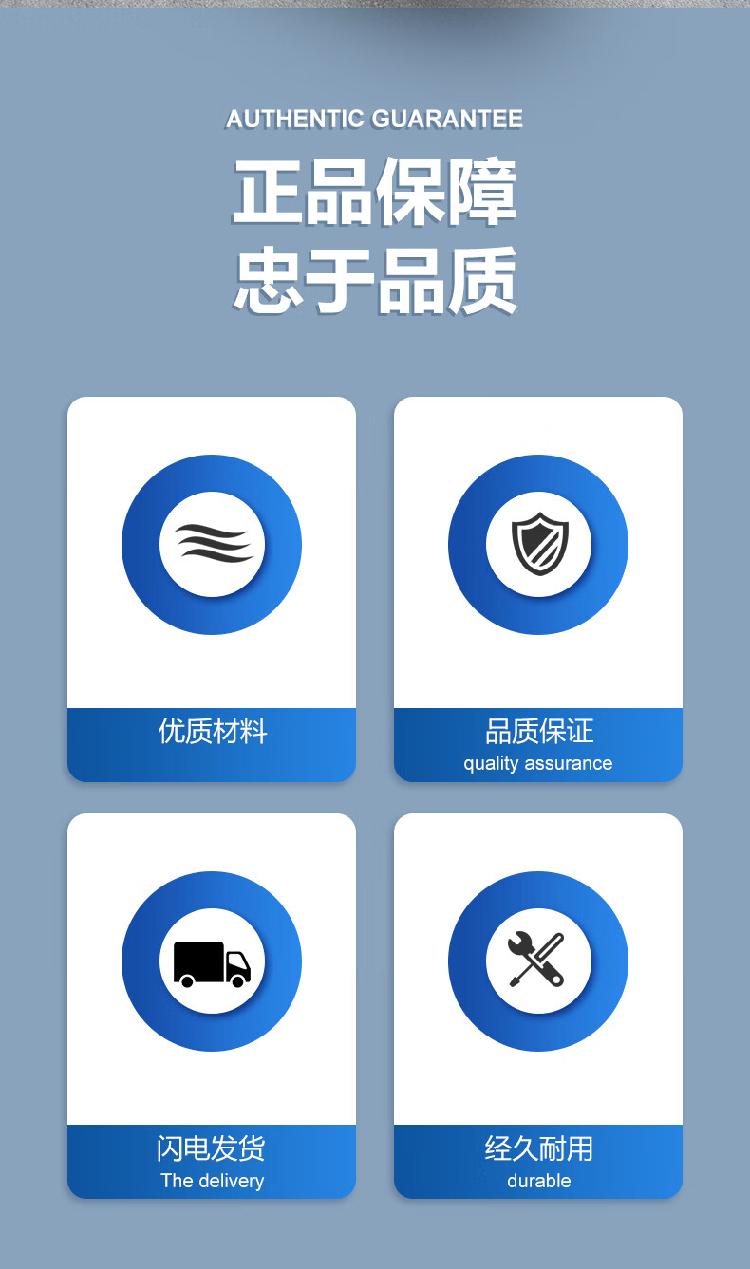 AUTHENTIC GUARANTEE

正品保障
忠于品质

优质材料

品质保证
quality assurance

闪电发货
The delivery

经久耐用
durable