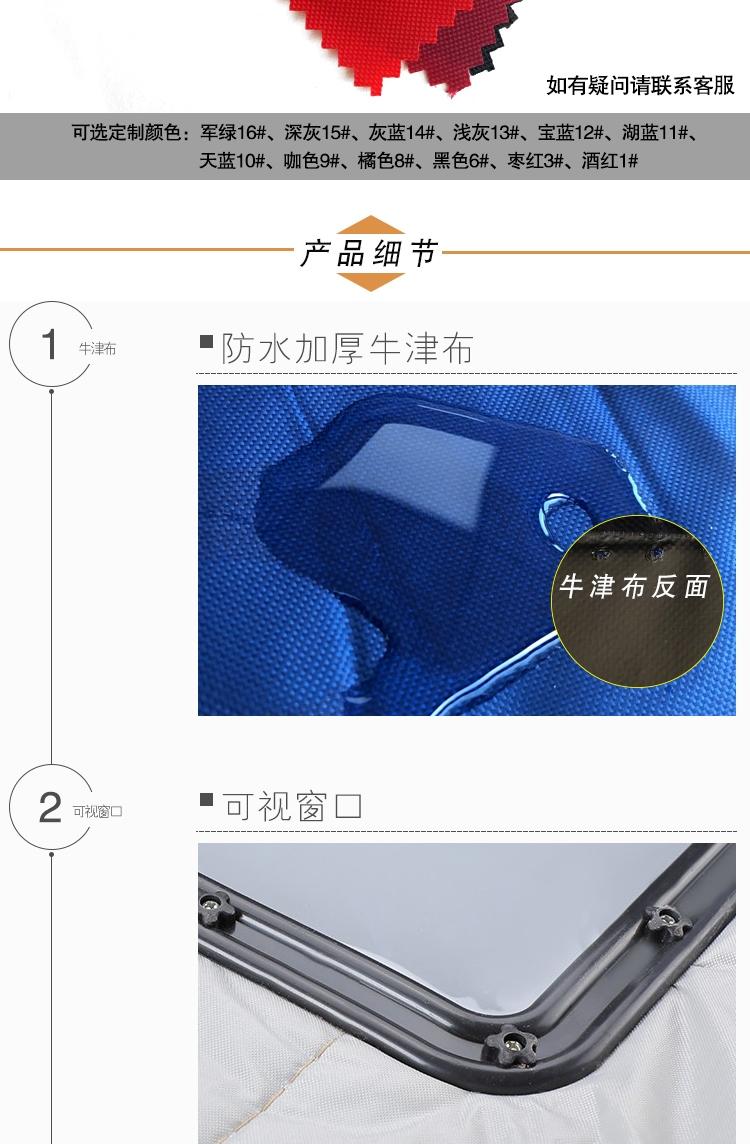 如有疑问请联系客服

可选定制颜色：军绿16#、深灰15#、灰蓝14#、浅灰13#、宝蓝12#、湖蓝11#、天蓝10#、咖色9#、橘色8#、黑色6#、枣红3#、酒红1#

产品细节

1 牛津布

防水加厚牛津布

牛津布反面

2 可视窗口

可视窗口