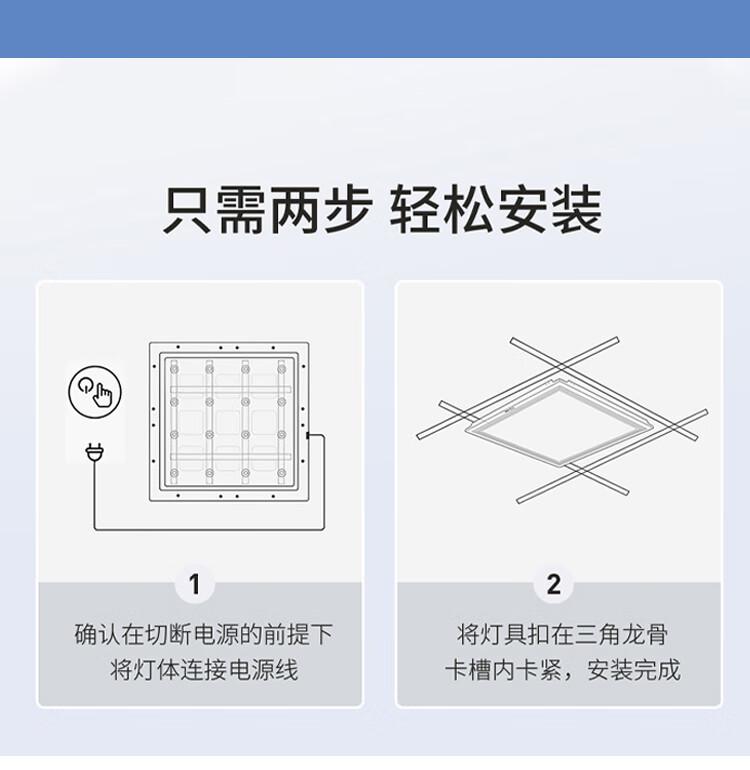 只需两步 轻松安装

1

确认在切断电源的前提下
将灯体连接电源线

2

将灯具扣在三角龙骨
卡槽内卡紧，安装完成