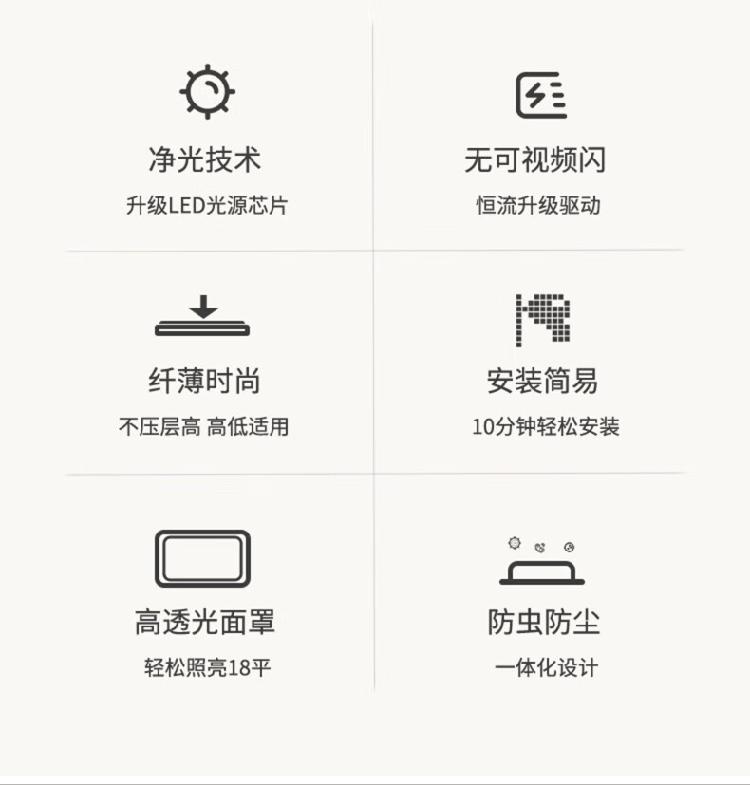 净光技术
升级LED光源芯片

无可视频闪
恒流升级驱动

纤薄时尚
不压层高 高低适用

安装简易
10分钟轻松安装

高透光面罩
轻松照亮18平

防虫防尘
一体化设计