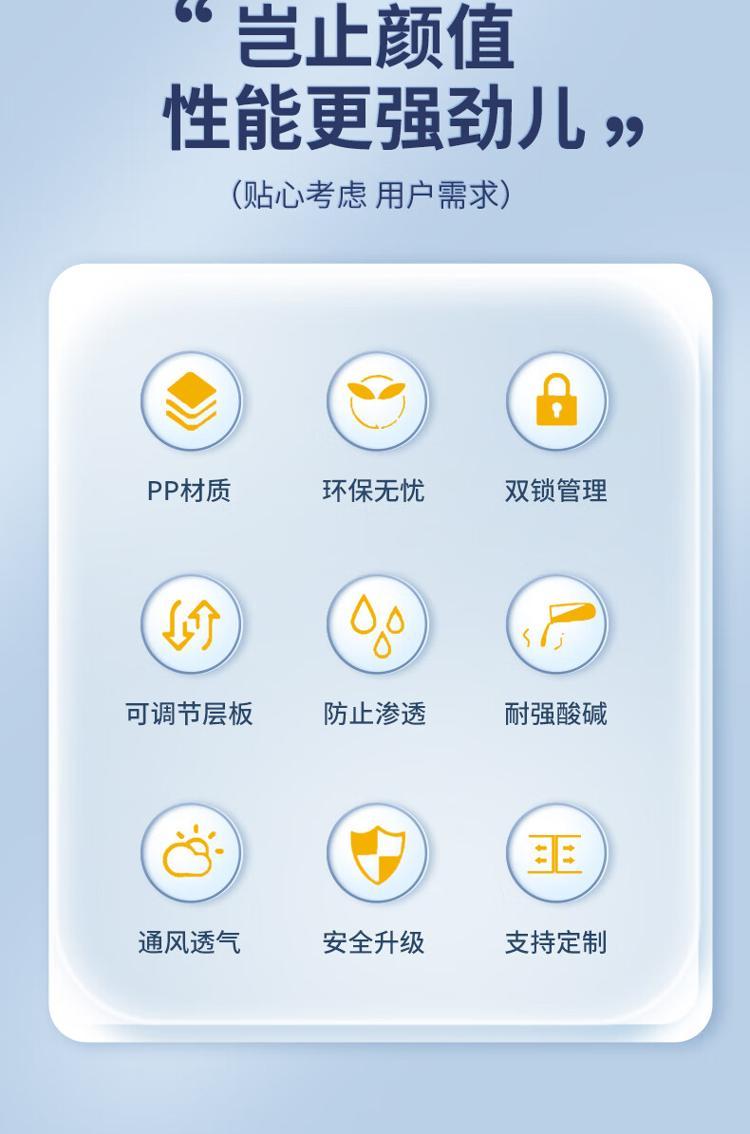 “岂止颜值
性能更强劲儿”

(贴心考虑 用户需求)

PP材质 环保无忧 双锁管理

可调节层板 防止渗透 耐强酸碱

通风透气 安全升级 支持定制