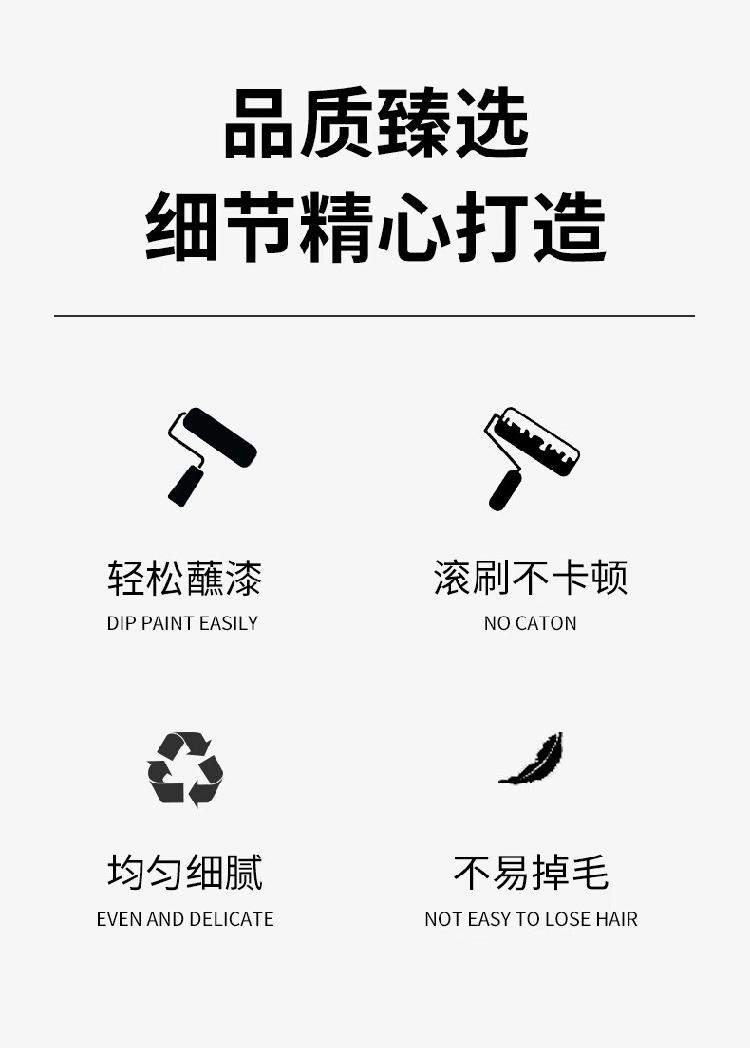 品质臻选
细节精心打造

轻松蘸漆
DIP PAINT EASILY

滚刷不卡顿
NO CATON

均匀细腻
EVEN AND DELICATE

不易掉毛
NOT EASY TO LOSE HAIR