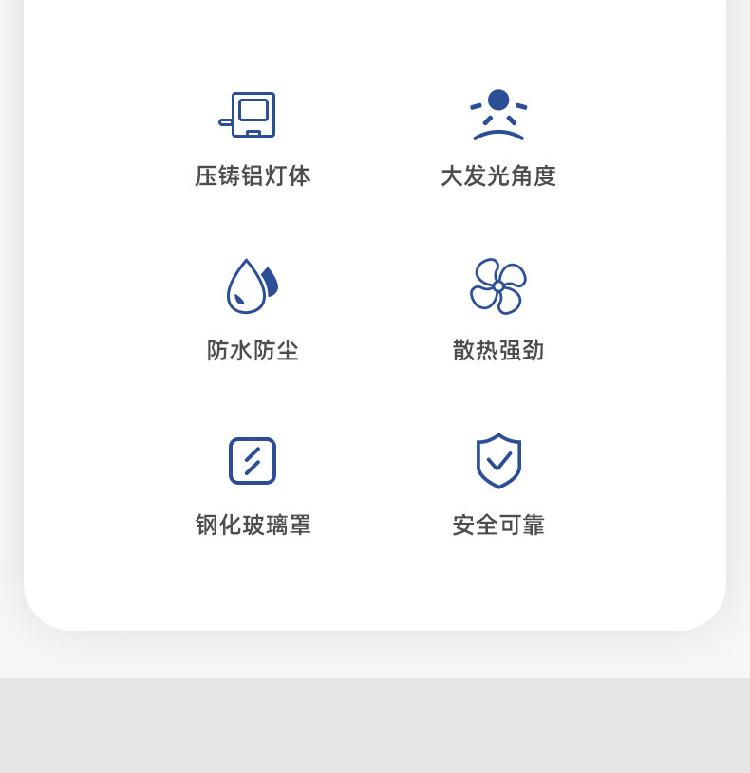 压铸铝灯体

大发光角度

防水防尘

散热强劲

钢化玻璃罩

安全可靠