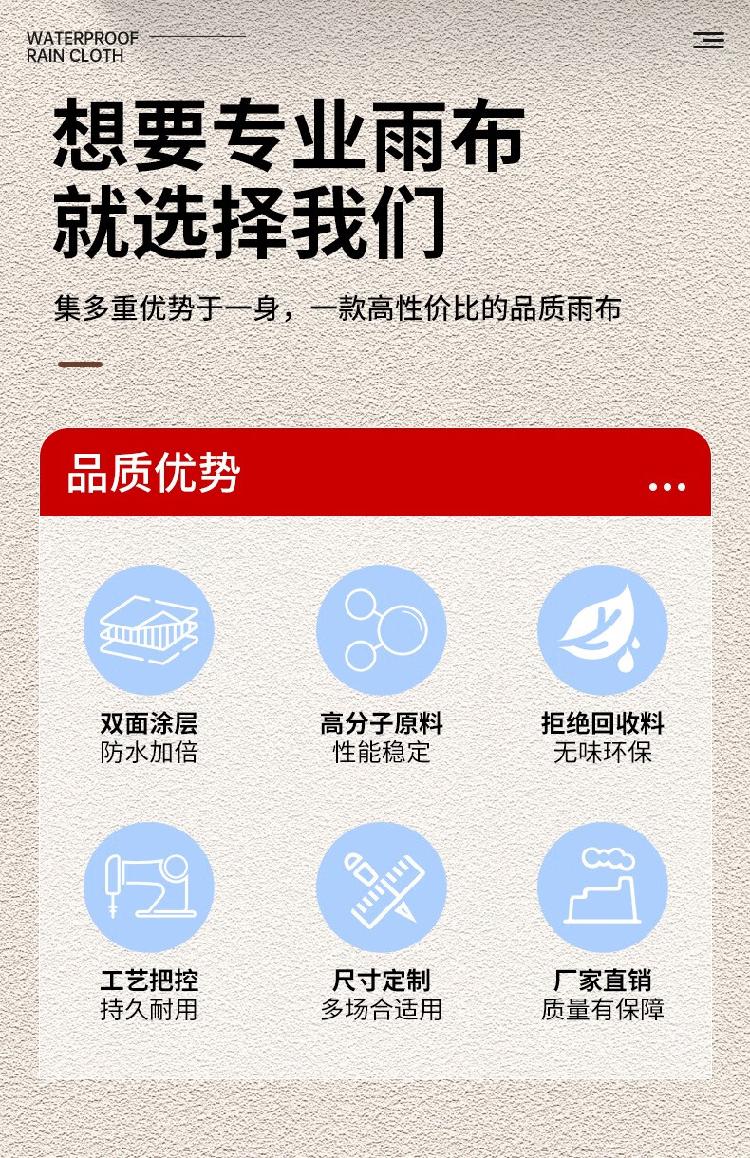 WATERPROOF
RAIN CLOTH

想要专业雨布
就选择我们

集多重优势于一身，一款高性价比的品质雨布

品质优势

双面涂层
防水加倍

高分子原料
性能稳定

拒绝回收料
无味环保

工艺把控
持久耐用

尺寸定制
多场合适用

厂家直销
质量有保障