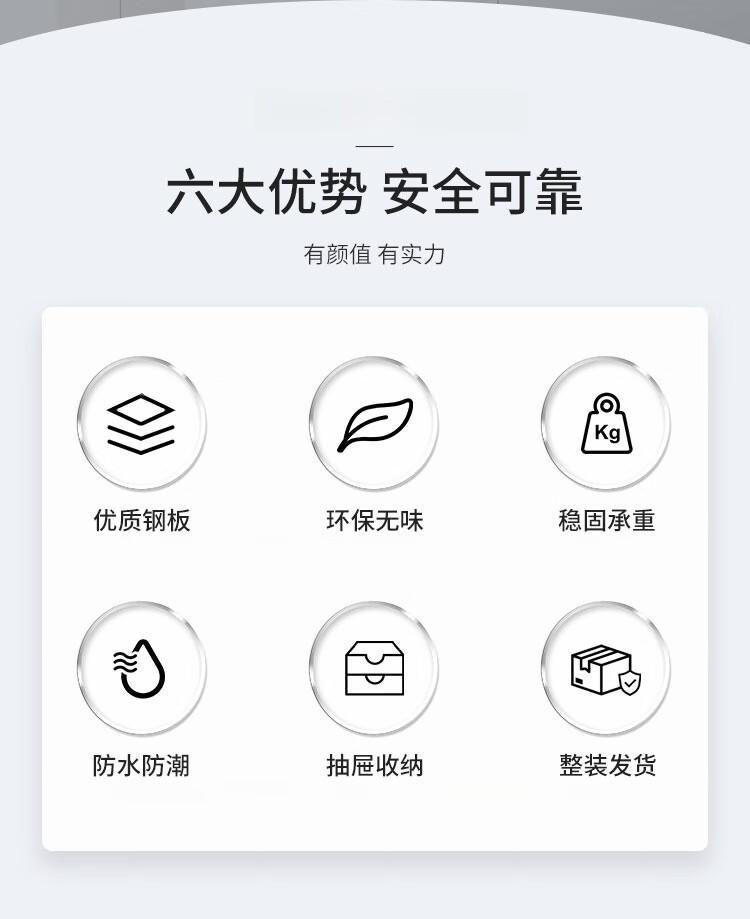 六大优势 安全可靠

有颜值 有实力

Kg

优质钢板

环保无味

稳固承重

防水防潮

抽屉收纳

整装发货