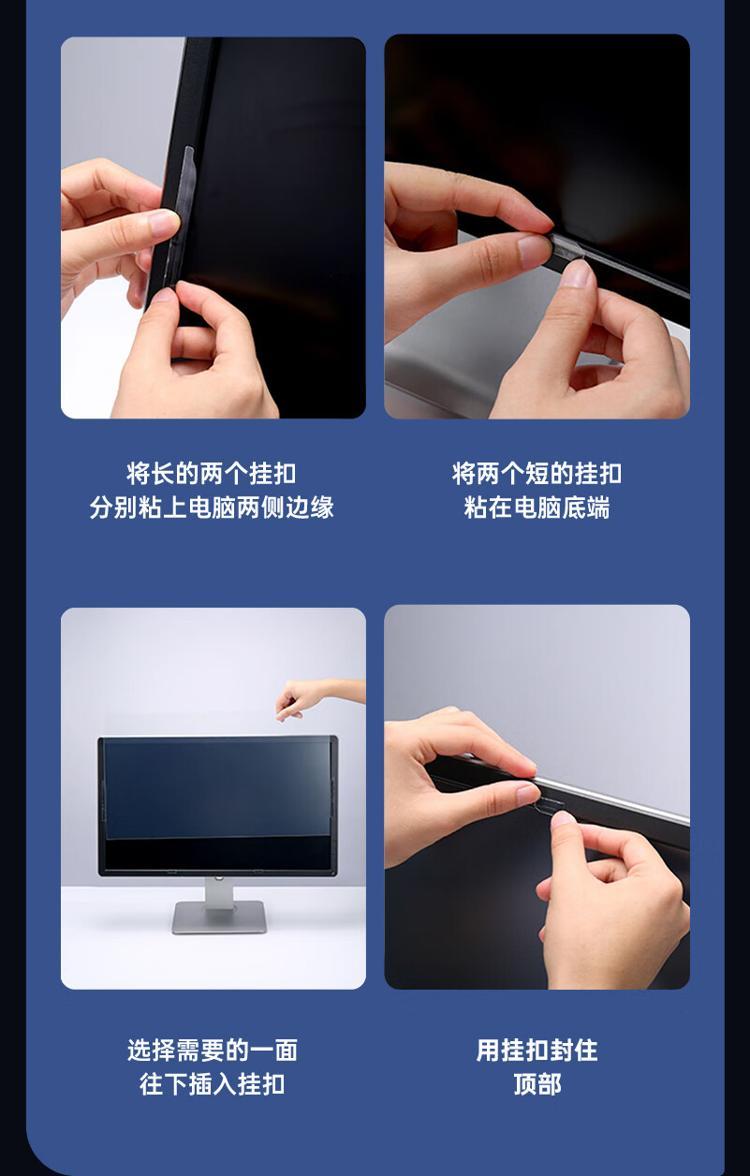 将长的两个挂扣
分别粘上电脑两侧边缘

将两个短的挂扣
粘在电脑底端

选择需要的一面
往下插入挂扣

用挂扣封住
顶部