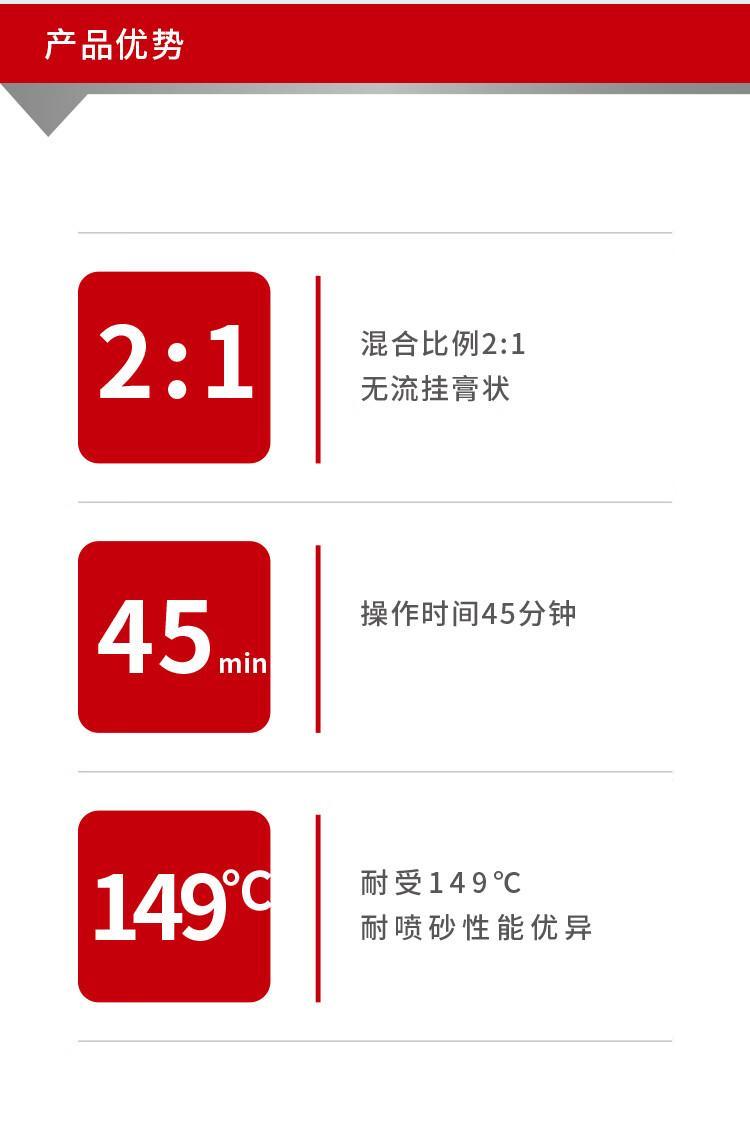 产品优势

2:1

混合比例2:1
无流挂膏状

45min

操作时间45分钟

149℃

耐受149℃
耐喷砂性能优异