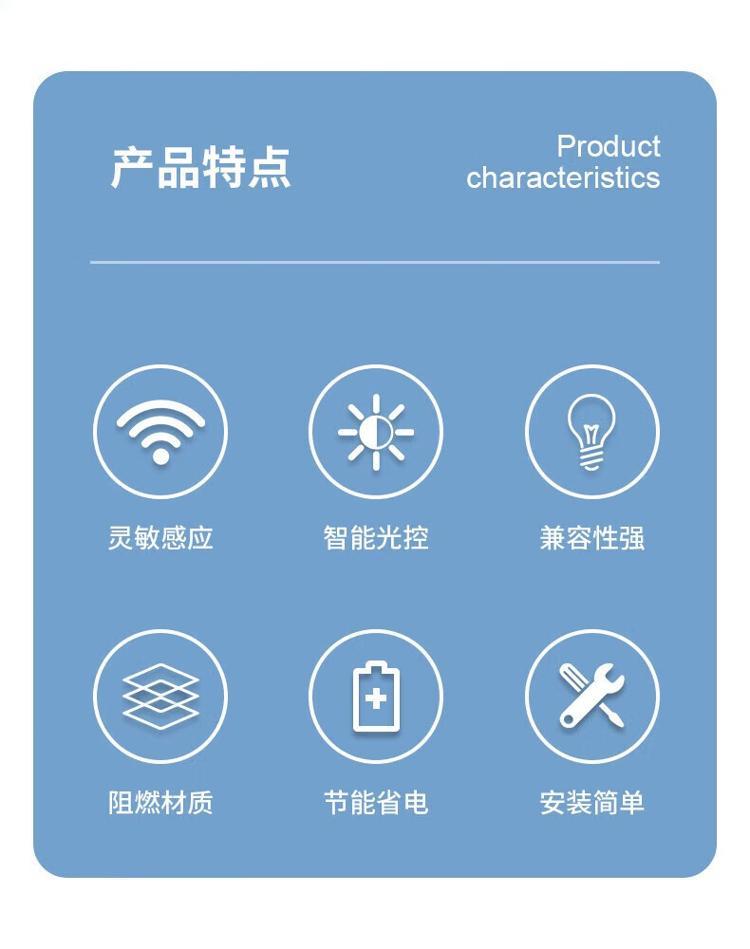 产品特点

Product
characteristics

灵敏感应

智能光控

兼容性强

阻燃材质

节能省电

安装简单