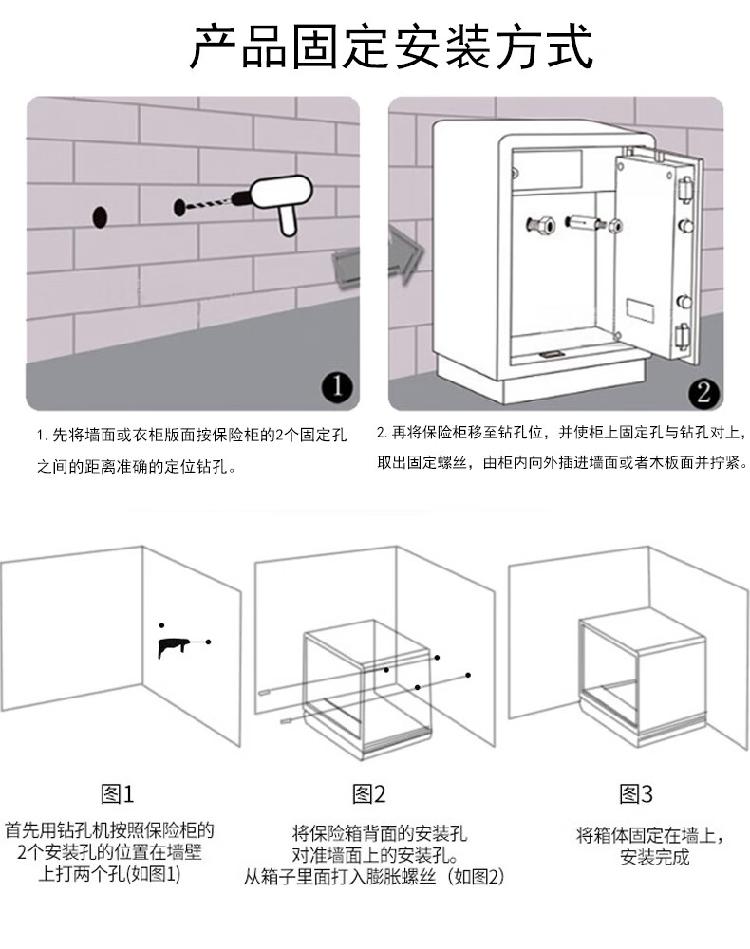 产品固定安装方式

1

2

1. 先将墙面或衣柜版面按保险柜的2个固定孔之间的距离准确的定位钻孔。

2. 再将保险柜移至钻孔位，并使柜上固定孔与钻孔对上，取出固定螺丝，由柜内向外插进墙面或者木板面并拧紧。

图1

首先用钻孔机按照保险柜的2个安装孔的位置在墙壁上打两个孔(如图1)

图2

将保险箱背面的安装孔对准墙面上的安装孔。从箱子里面打入膨胀螺丝（如图2）

图3

将箱体固定在墙上，安装完成