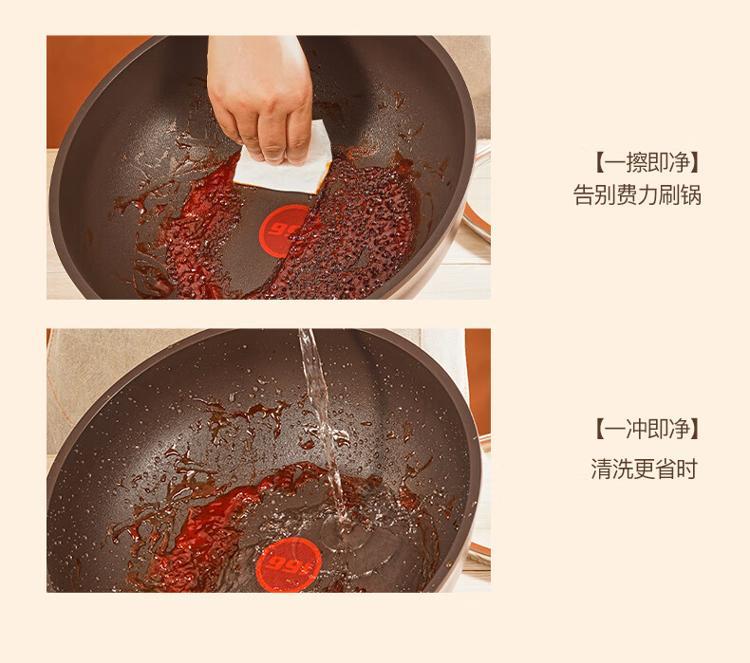 【一擦即净】
告别费力刷锅

【一冲即净】
清洗更省时