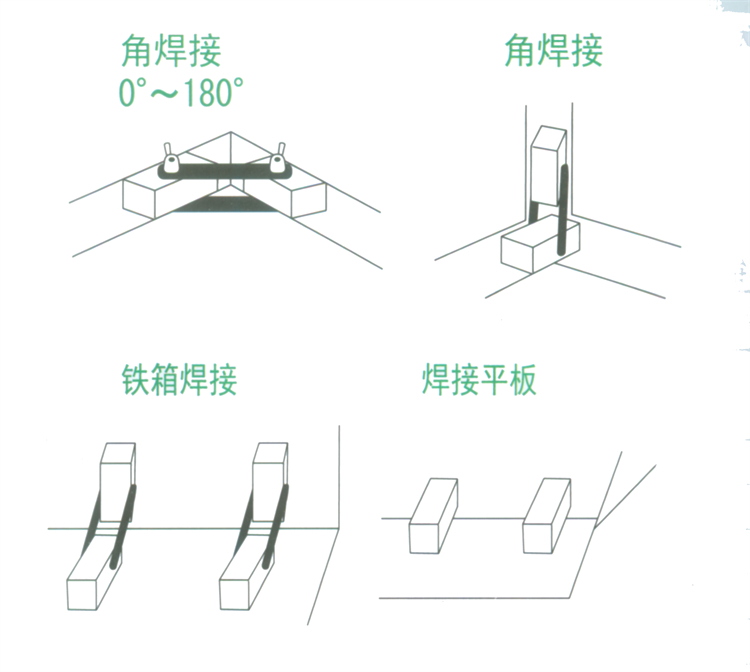 角焊接
0°～180°

角焊接

铁箱焊接

焊接平板