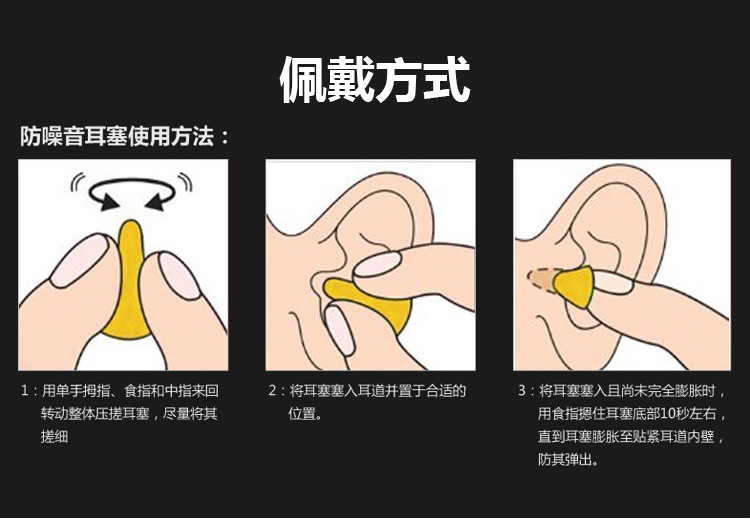 佩戴方式

防噪音耳塞使用方法：

1：用单手拇指、食指和中指来回转动整体压搓耳塞，尽量将其搓细

2：将耳塞塞入耳道并置于合适的位置。

3：将耳塞塞入且尚未完全膨胀时，用食指摁住耳塞底部10秒左右，直到耳塞膨胀至贴紧耳道内壁，防其弹出。