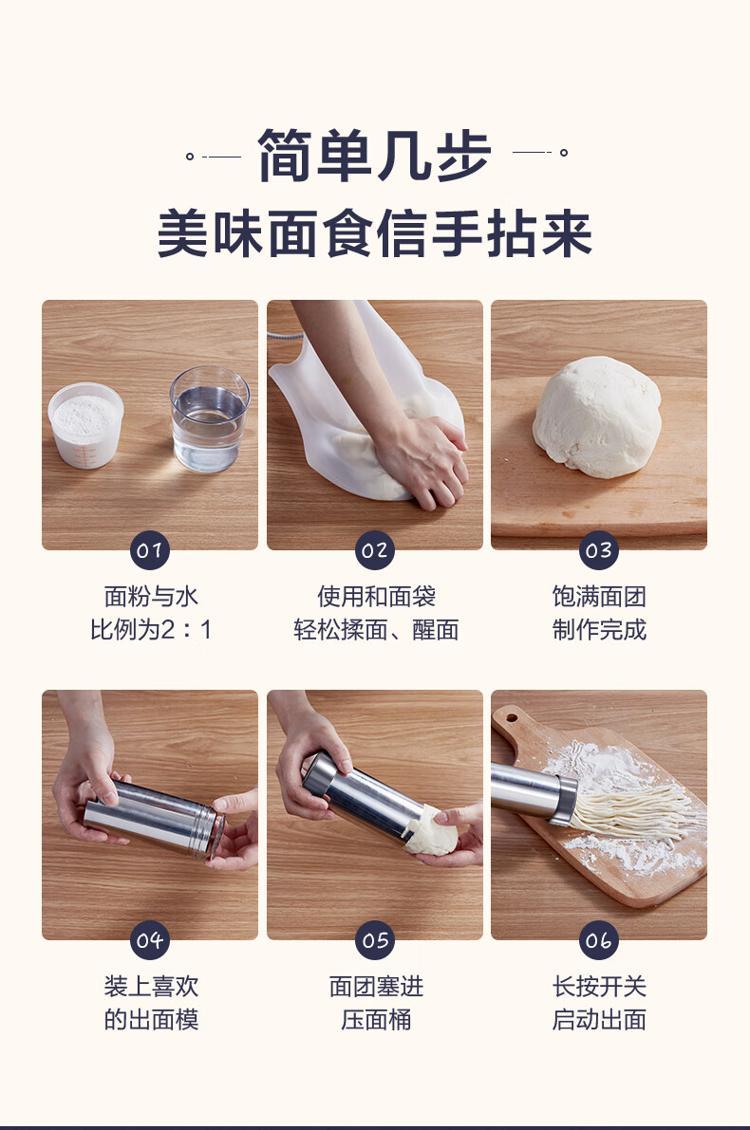 简单几步
美味面食信手拈来

01
面粉与水
比例为2：1

02
使用和面袋
轻松揉面、醒面

03
饱满面团
制作完成

04
装上喜欢
的出面模

05
面团塞进
压面桶

06
长按开关
启动出面