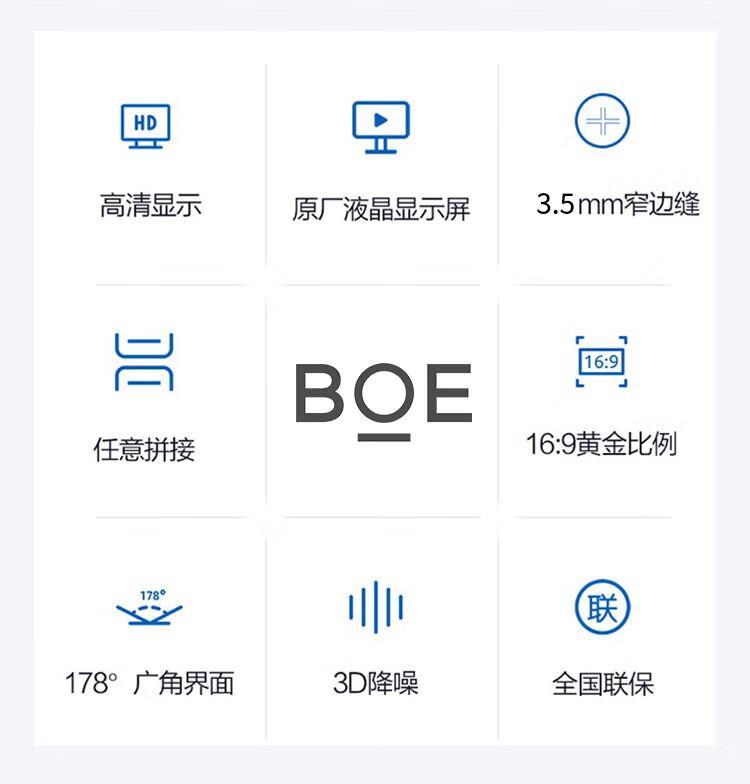 HD

高清显示

原厂液晶显示屏

3.5mm窄边缝

任意拼接

BOE

16:9

16:9黄金比例

178°

178° 广角界面

3D降噪

联

全国联保