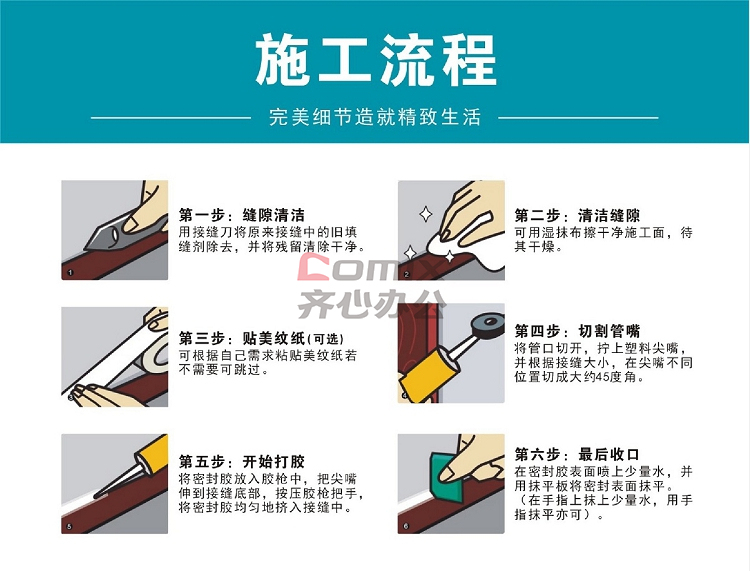 施工流程

完美细节造就精致生活

1

第一步：缝隙清洁
用接缝刀将原来接缝中的旧填缝剂除去，并将残留清除干净。

2

第二步：清洁缝隙
可用湿抹布擦干净施工面，待其干燥。

Comix
齐心办公

3

第三步：贴美纹纸（可选）
可根据自己需求粘贴美纹纸若不需要可跳过。

4

第四步：切割管嘴
将管口切开，拧上塑料尖嘴，并根据接缝大小，在尖嘴不同位置切成大约45度角。

5

第五步：开始打胶
将密封胶放入胶枪中，把尖嘴伸到接缝底部，按压胶枪把手，将密封胶均匀地挤入接缝中。

6

第六步：最后收口
在密封胶表面喷上少量水，并用抹平板将密封表面抹平。（在手指上抹上少量水，用手指抹平亦可）。