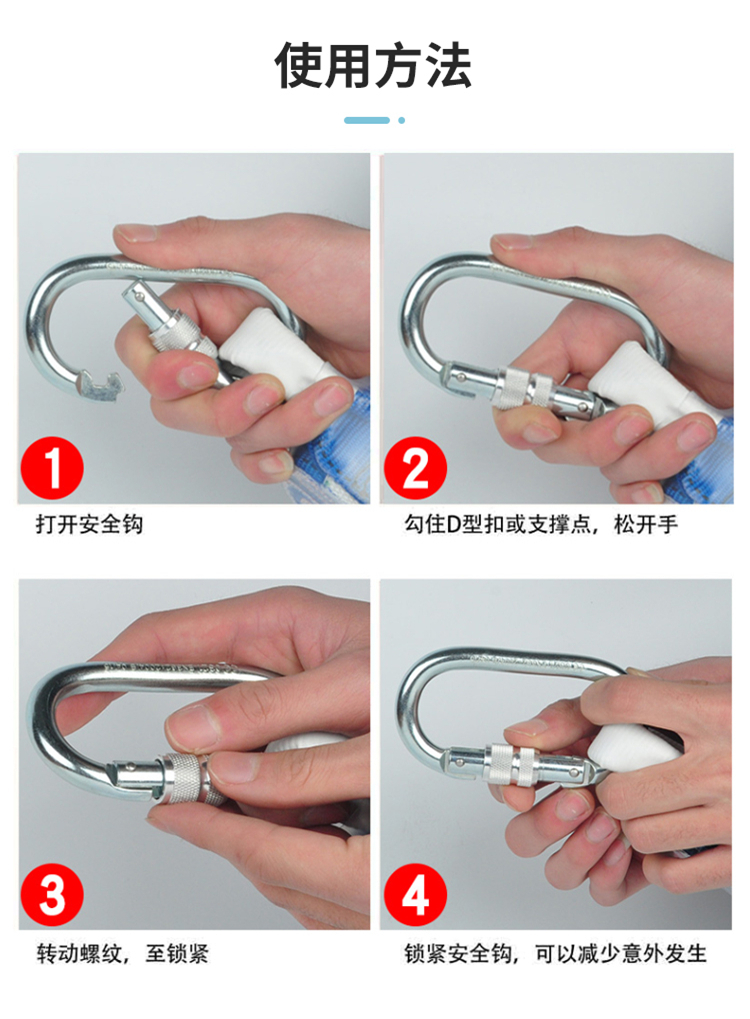 使用方法

1

打开安全钩

2

勾住D型扣或支撑点，松开手

3

转动螺纹，至锁紧

4

锁紧安全钩，可以减少意外发生