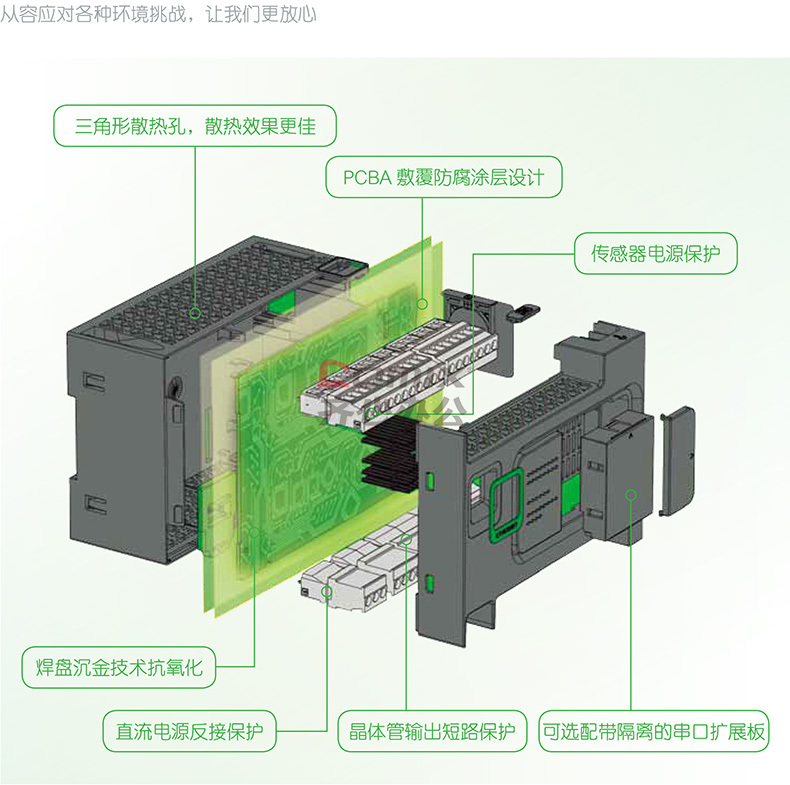 从容应对各种环境挑战，让我们更放心

三角形散热孔，散热效果更佳

PCBA 敷覆防腐涂层设计

传感器电源保护

焊盘沉金技术抗氧化

直流电源反接保护

晶体管输出短路保护

可选配带隔离的串口扩展板